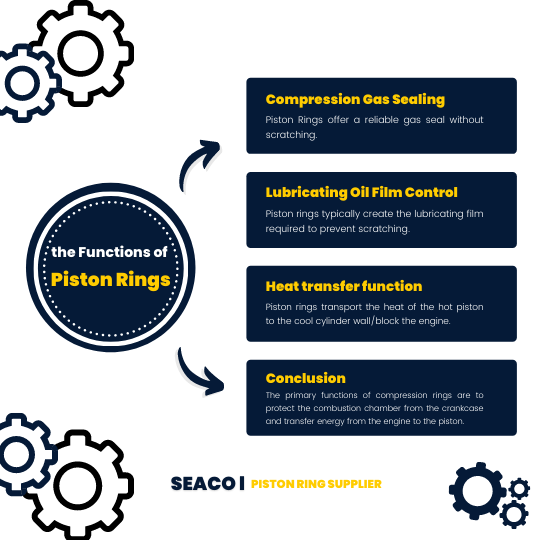 the Functions of
Piston Rings

Compression Gas Sealing
Piston Rings offer a reliable gas seal without scratching.

Lubricating Oil Film Control
Piston rings typically create the lubricating film required to prevent scratching.

Heat transfer function
Piston rings transport the heat of the hot piston to the cool cylinder wall/block the engine.

Conclusion
The primary functions of compression rings are to protect the combustion chamber from the crankcase and transfer energy from the engine to the piston.

SEACO | PISTON RING SUPPLIER